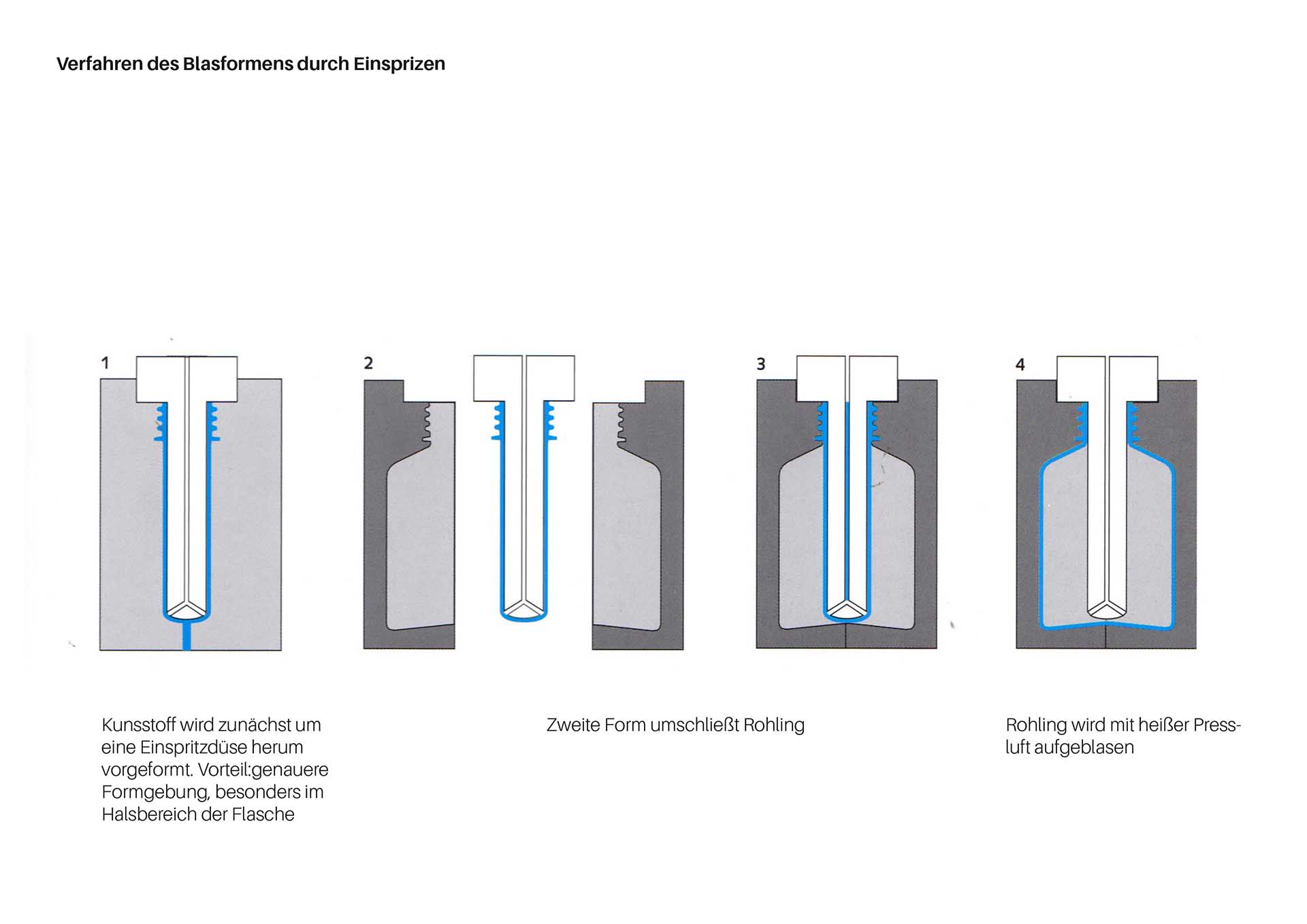 Verfahren des Blasformens durch Einsprizen

1

2

3

4

Kunsstoff wird zunächst um eine Einspritzdüse herum vorgeformt. Vorteil:genauere Formgebung, besonders im Halsbereich der Flasche

Zweite Form umschließt Rohling

Rohling wird mit heißer Pressluft aufgeblasen